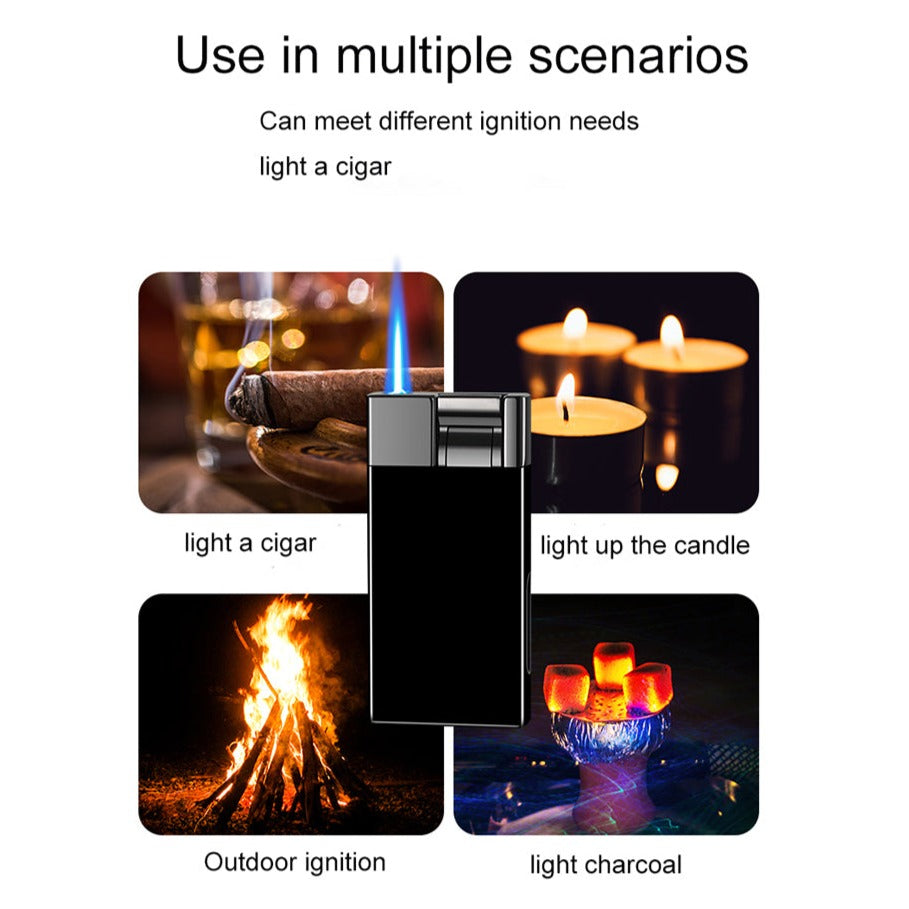 Use in multiple scenarios

Can meet different ignition needs

light a cigar

light a cigar

light up the candle

Outdoor ignition

light charcoal