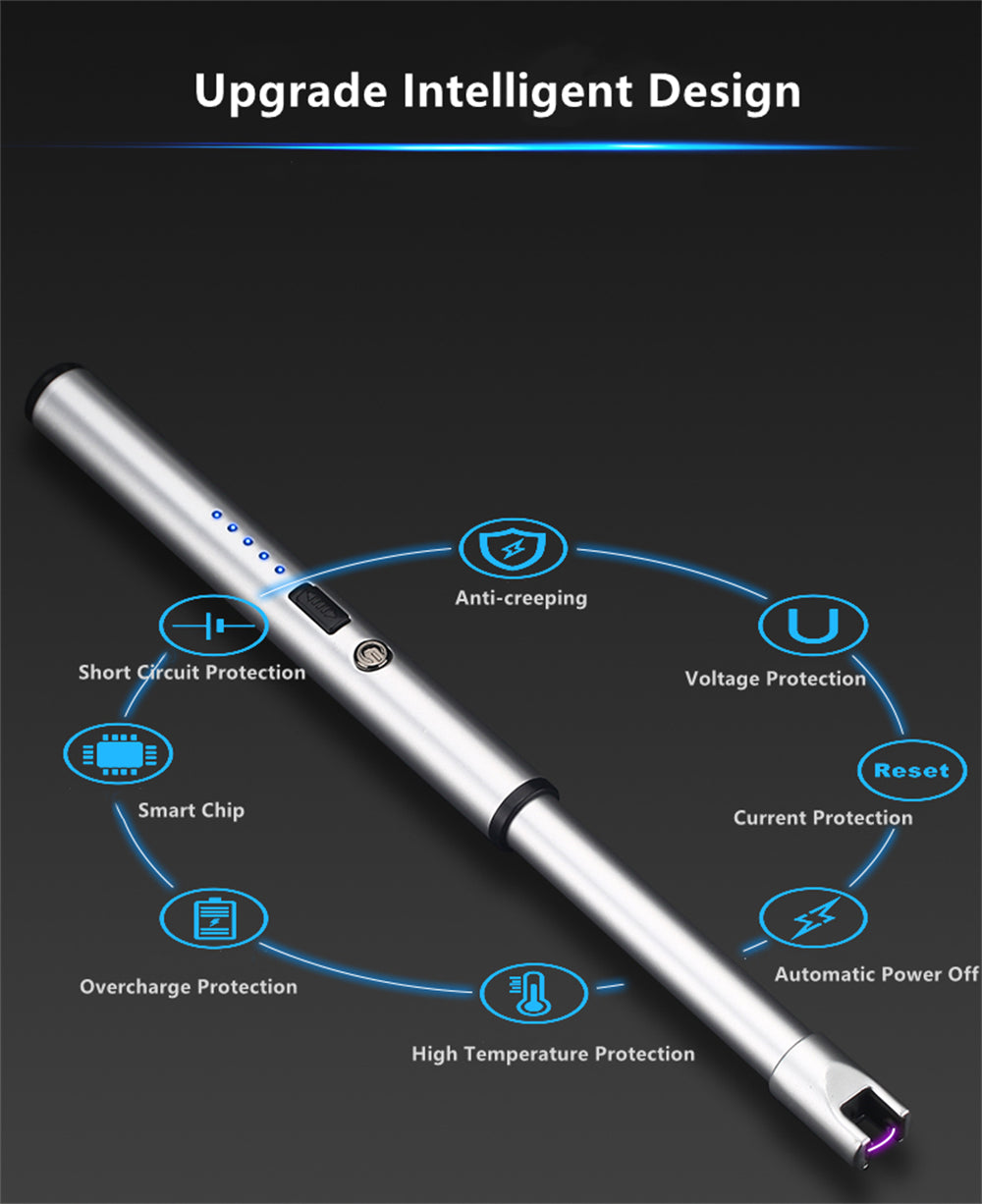 Upgrade Intelligent Design

Anti-creeping

Short Circuit Protection

U

Voltage Protection

Smart Chip

Reset

Current Protection

Overcharge Protection

Automatic Power Off

High Temperature Protection