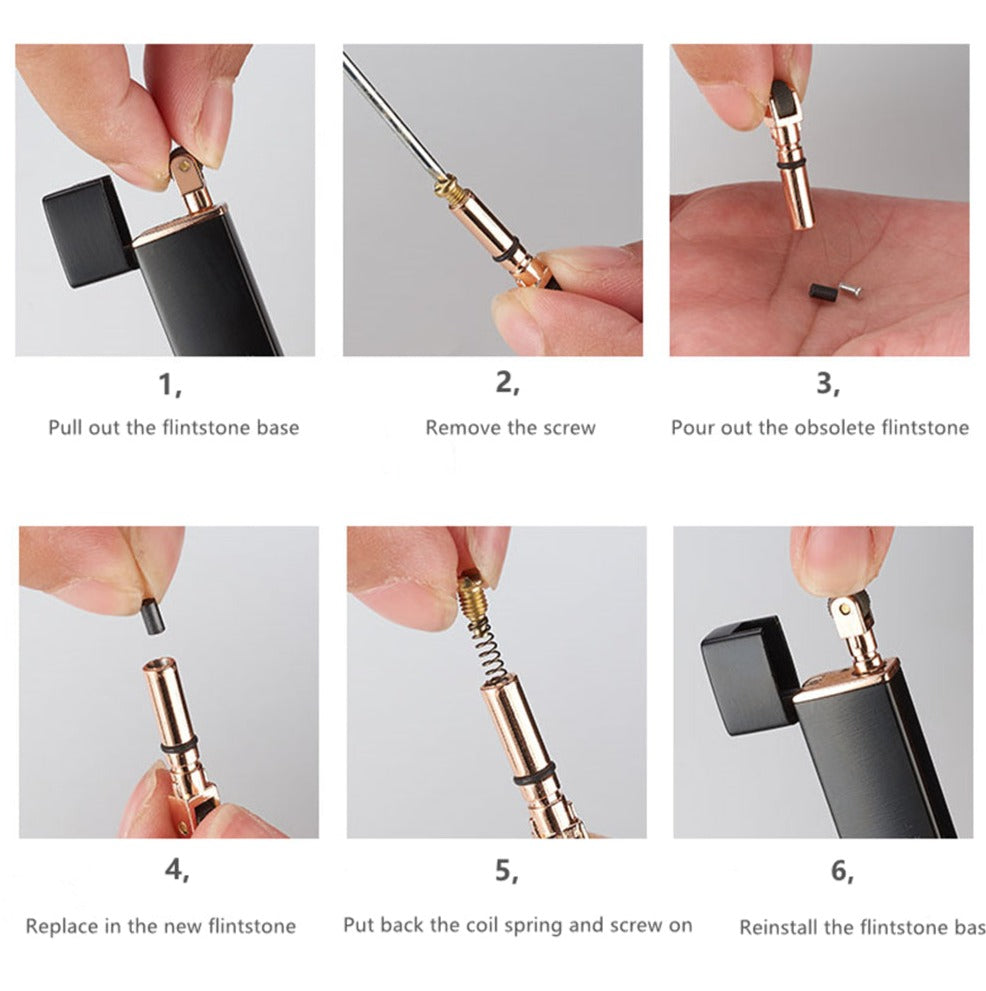 1,

Pull out the flintstone base

2,

Remove the screw

3,

Pour out the obsolete flintstone

4,

Replace in the new flintstone

5,

Put back the coil spring and screw on

6,

Reinstall the flintstone bas