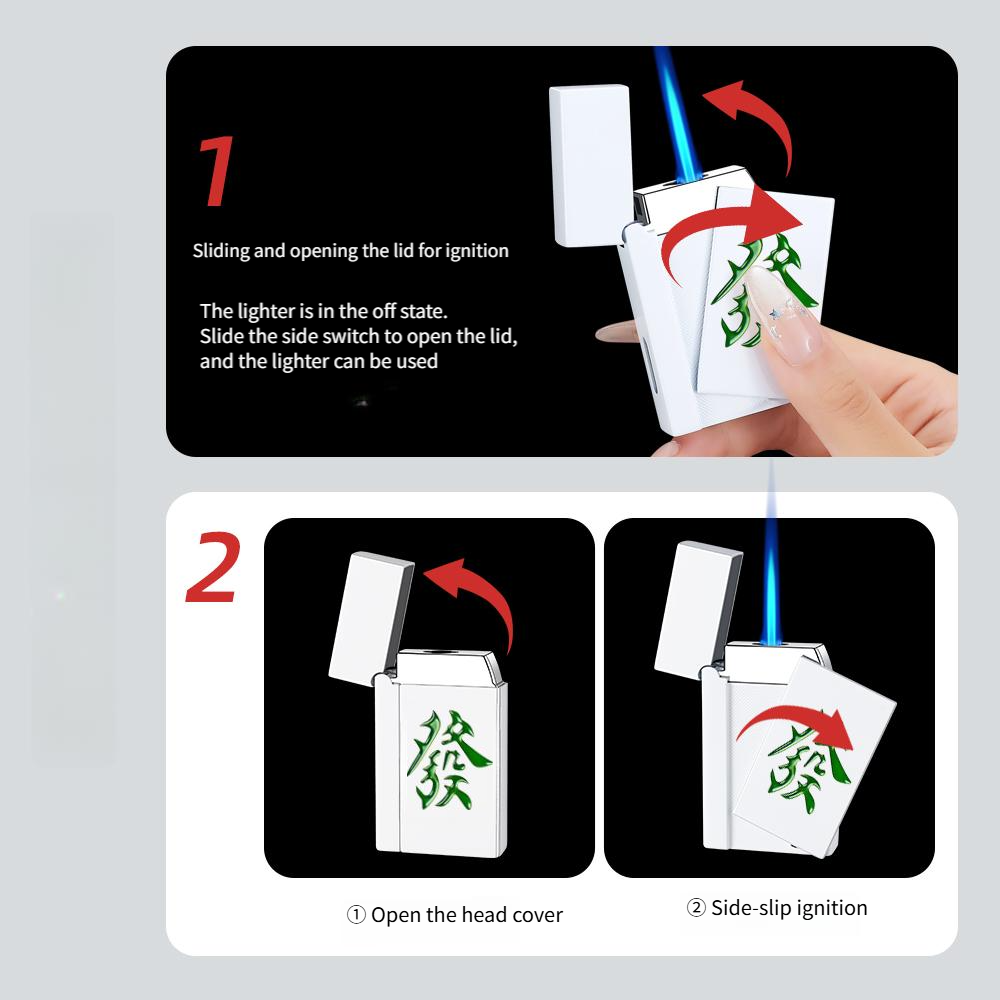 1

Sliding and opening the lid for ignition

The lighter is in the off state.
Slide the side switch to open the lid, and the lighter can be used

發

2

發

發

① Open the head cover

② Side-slip ignition